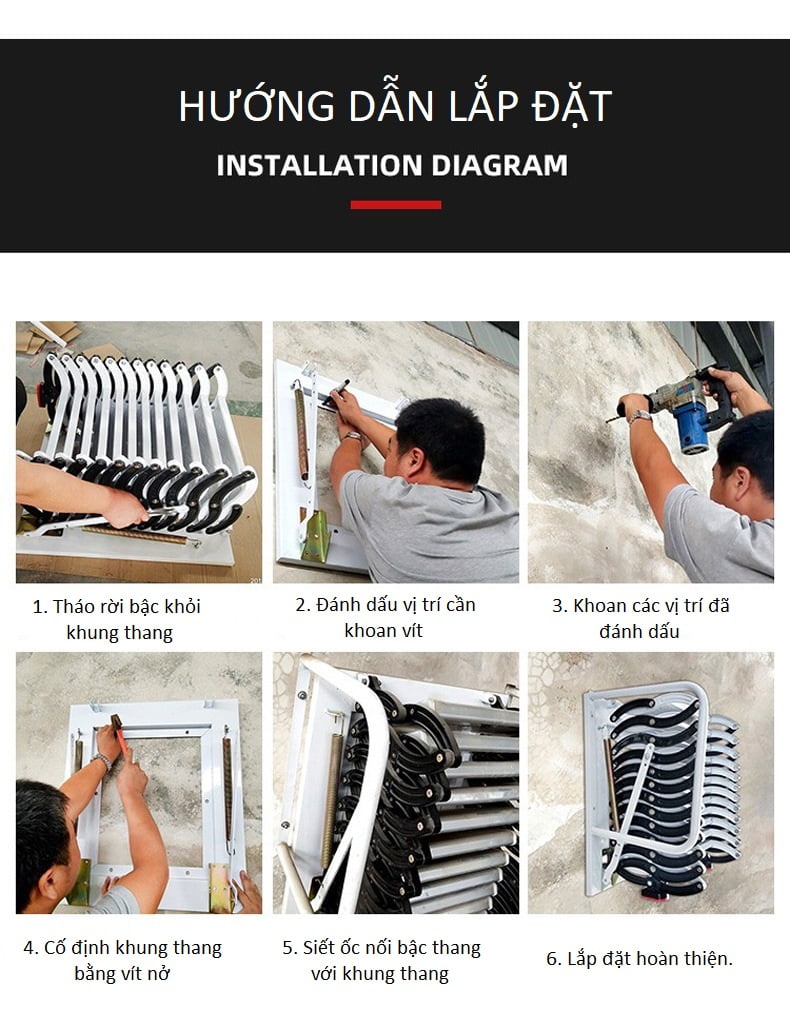 HƯỚNG DẪN LẮP ĐẶT
INSTALLATION DIAGRAM

1. Tháo rời bậc khỏi khung thang

2. Đánh dấu vị trí cần khoan vít

3. Khoan các vị trí đã đánh dấu

4. Cố định khung thang bằng vít nở

5. Siết ốc nối bậc thang với khung thang

6. Lắp đặt hoàn thiện.